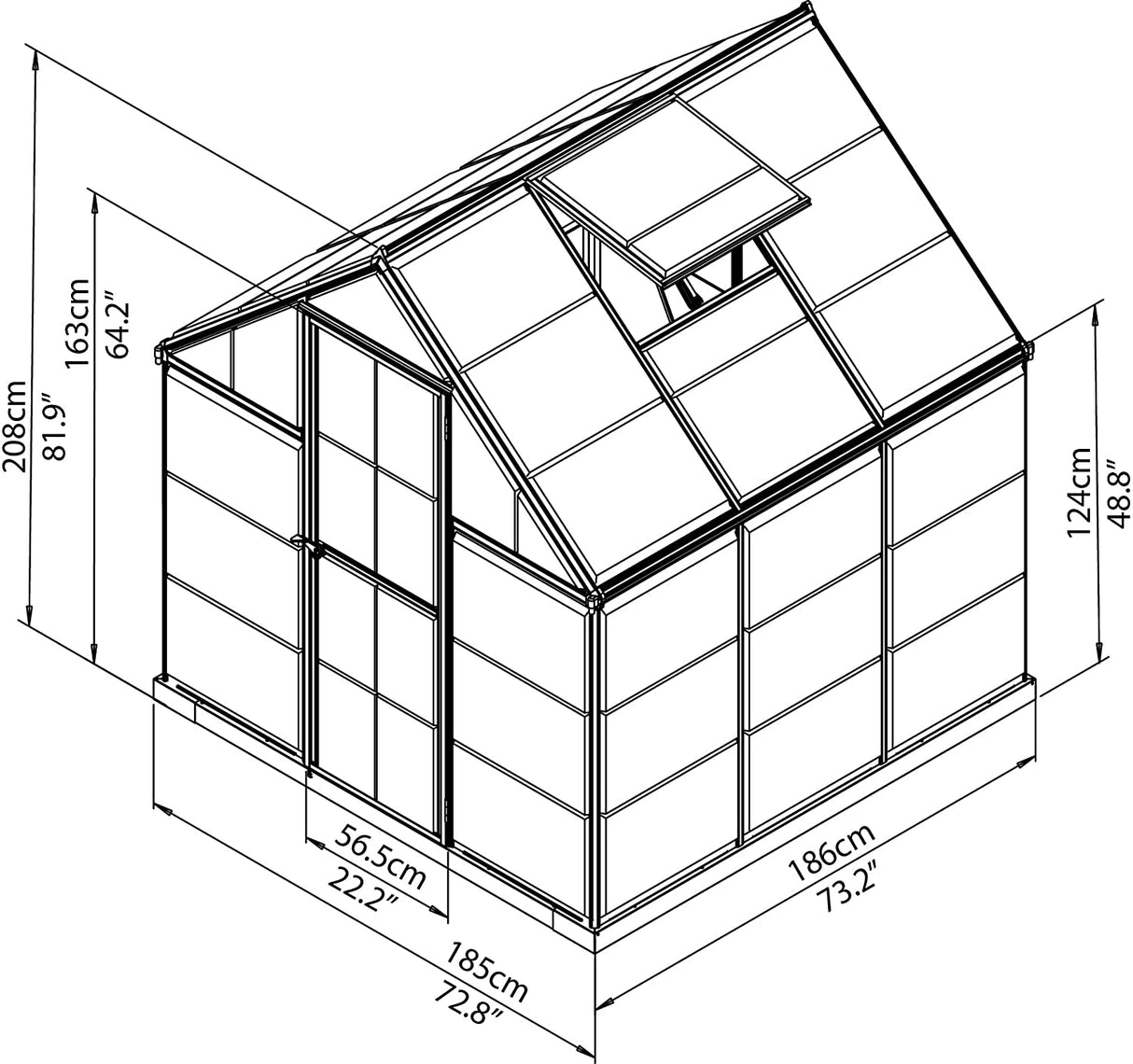 208cm
81.9"
163cm
64.2"
124cm
48.8"
56.5cm
22.2"
185cm
72.8"
186cm
73.2"