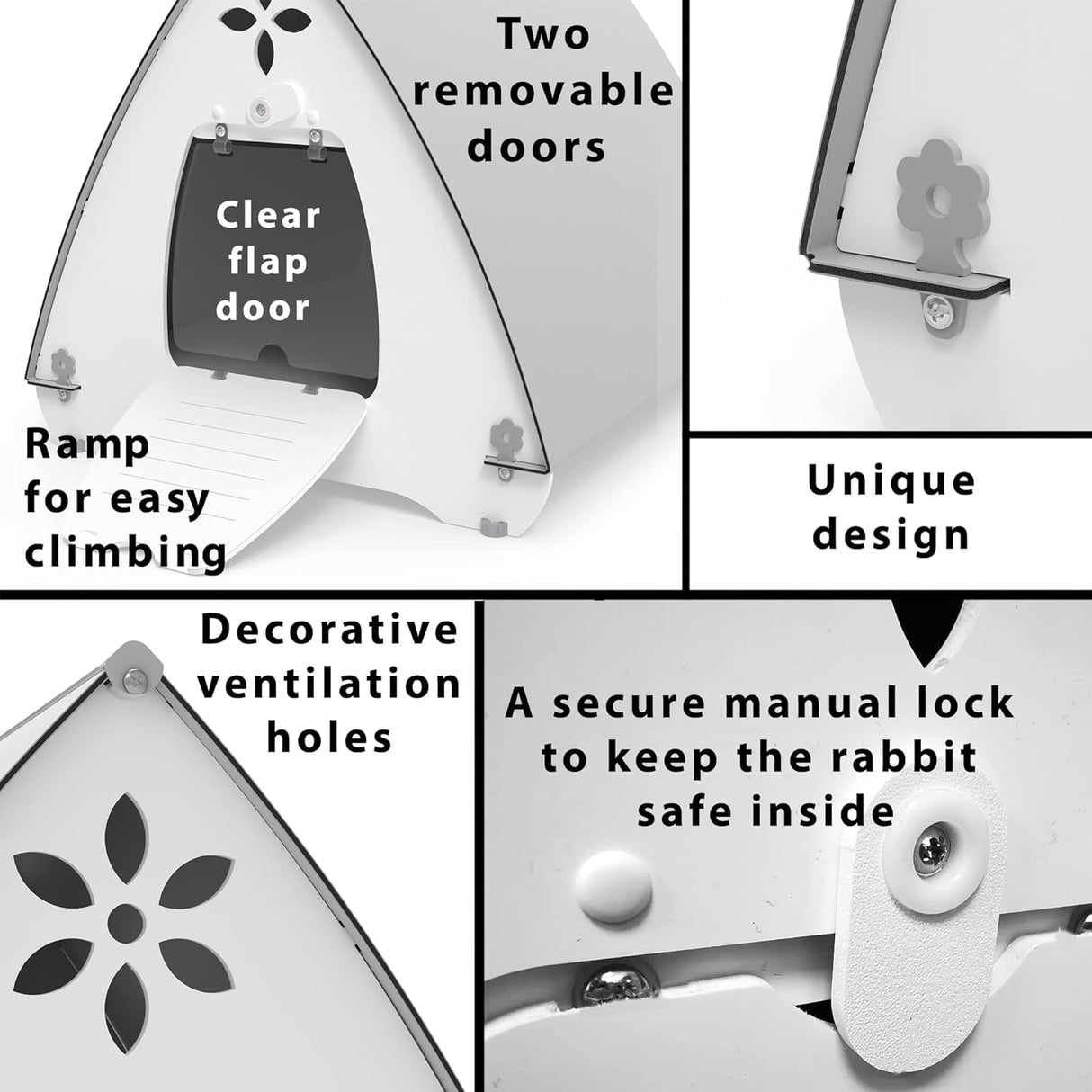 Two removable doors

Clear flap door

Ramp for easy climbing

Unique design

Decorative ventilation holes

A secure manual lock to keep the rabbit safe inside