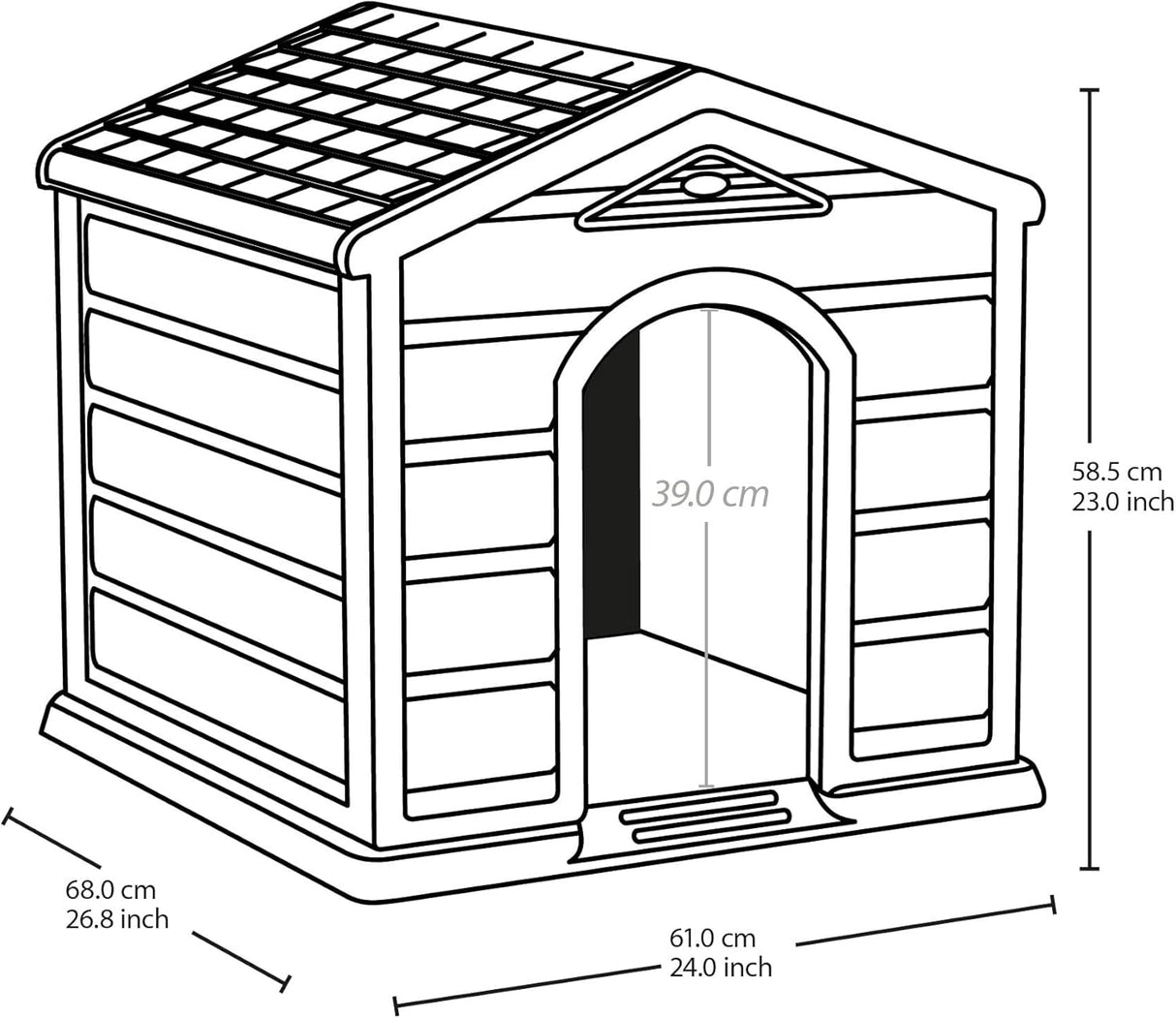 39.0 cm

58.5 cm
23.0 inch

68.0 cm
26.8 inch

61.0 cm
24.0 inch