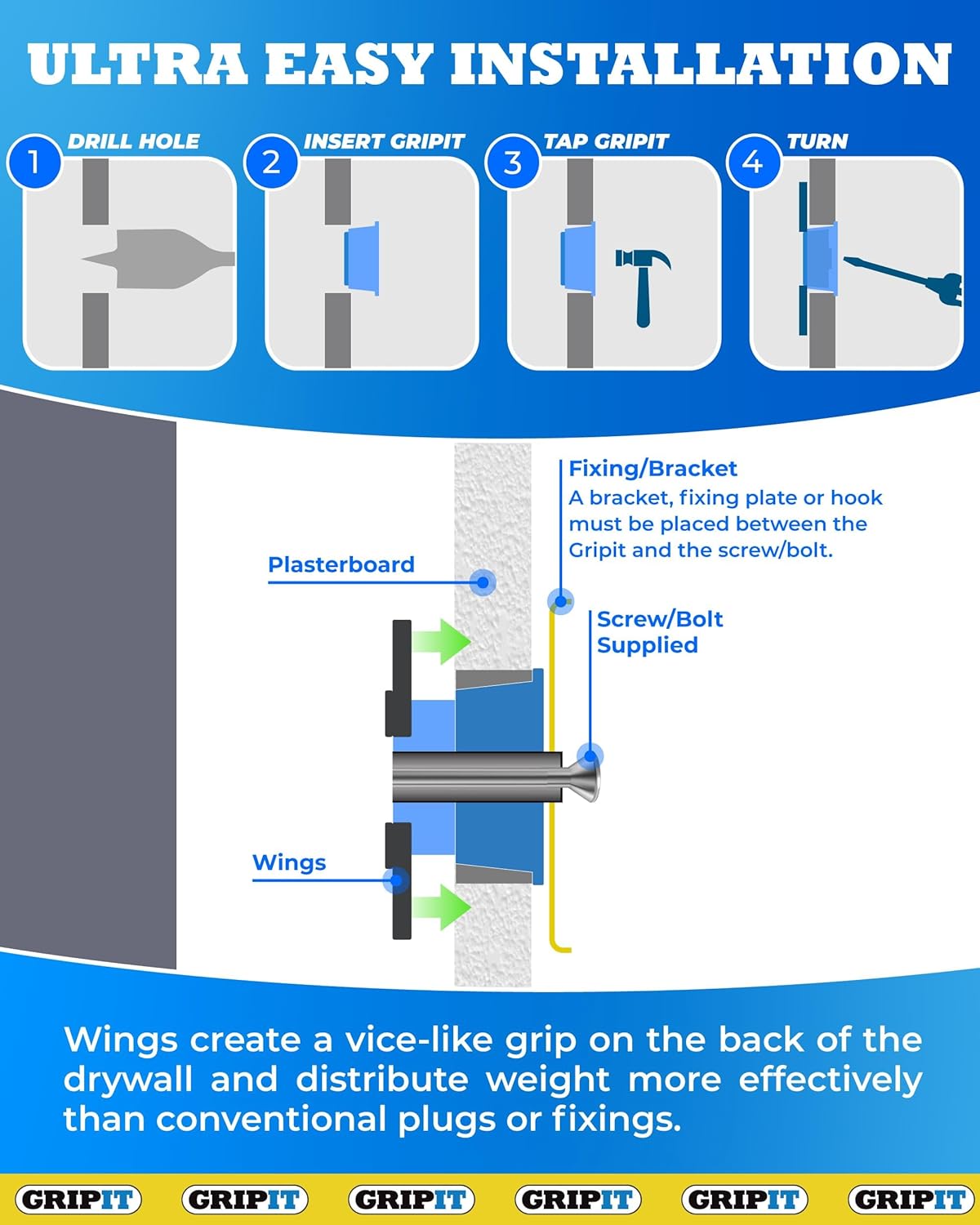 ULTRA EASY INSTALLATION

1 DRILL HOLE

2 INSERT GRIPIT

3 TAP GRIPIT

4 TURN

Fixing/Bracket
A bracket, fixing plate or hook must be placed between the Gripit and the screw/bolt.

Plasterboard

Screw/Bolt Supplied

Wings

Wings create a vice-like grip on the back of the drywall and distribute weight more effectively than conventional plugs or fixings.

GRIPIT GRIPIT GRIPIT GRIPIT GRIPIT GRIPIT