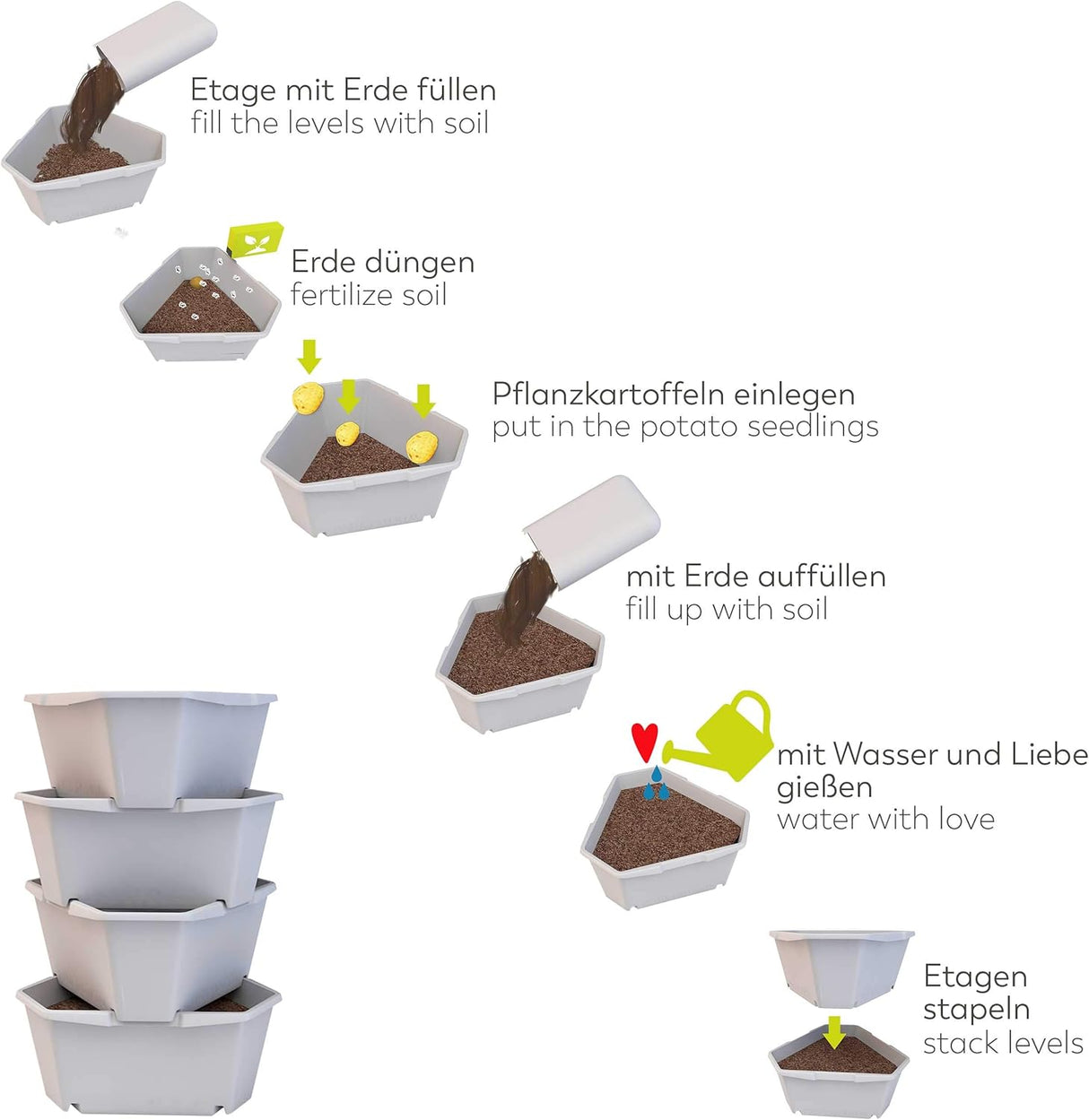 Etage mit Erde füllen
fill the levels with soil

Erde düngen
fertilize soil

Pflanzkartoffeln einlegen
put in the potato seedlings

mit Erde auffüllen
fill up with soil

mit Wasser und Liebe gießen
water with love

Etagen stapeln
stack levels