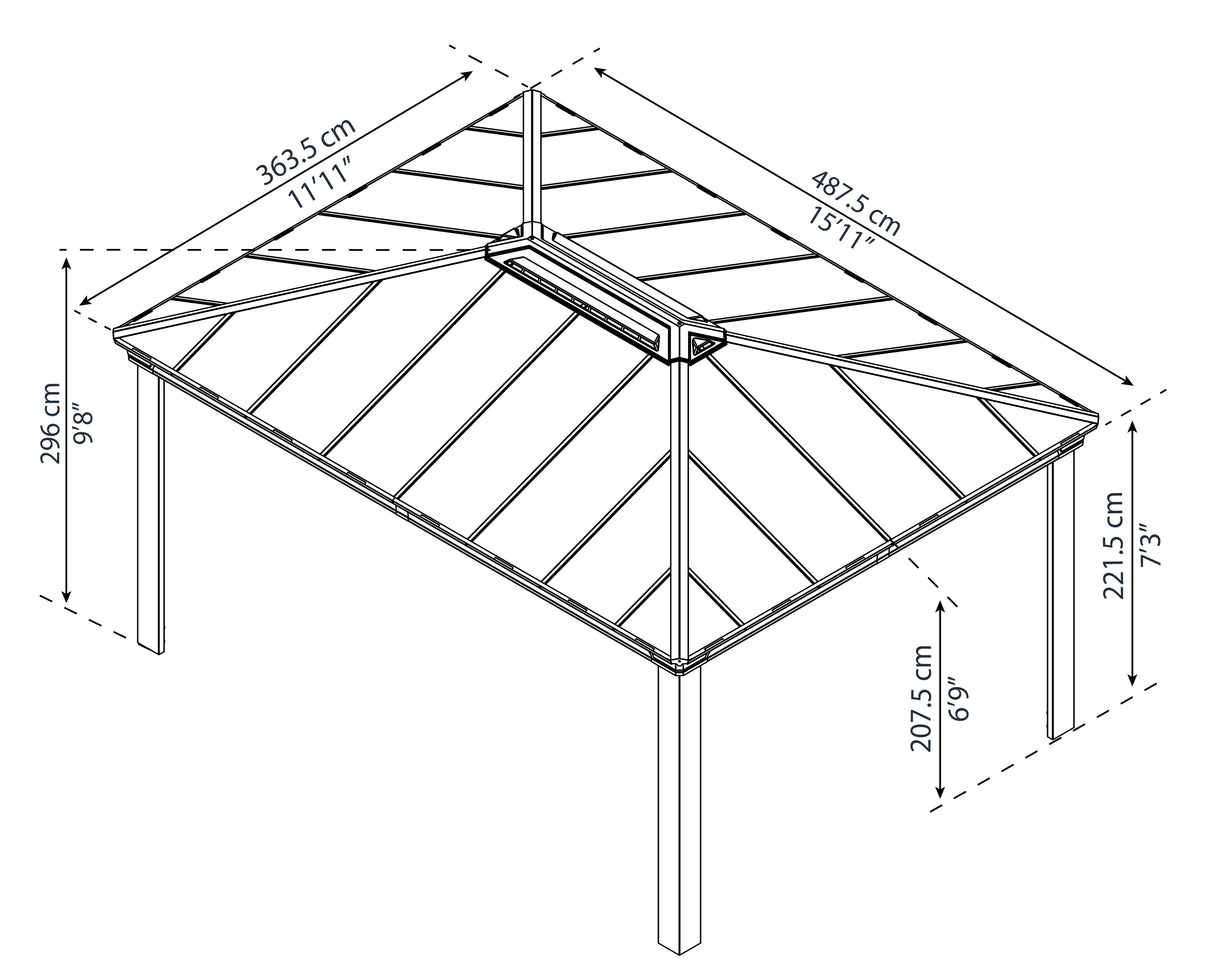 363.5 cm
11'11"

487.5 cm
15'11"

296 cm
9'8"

221.5 cm
7'3"

207.5 cm
6'9"