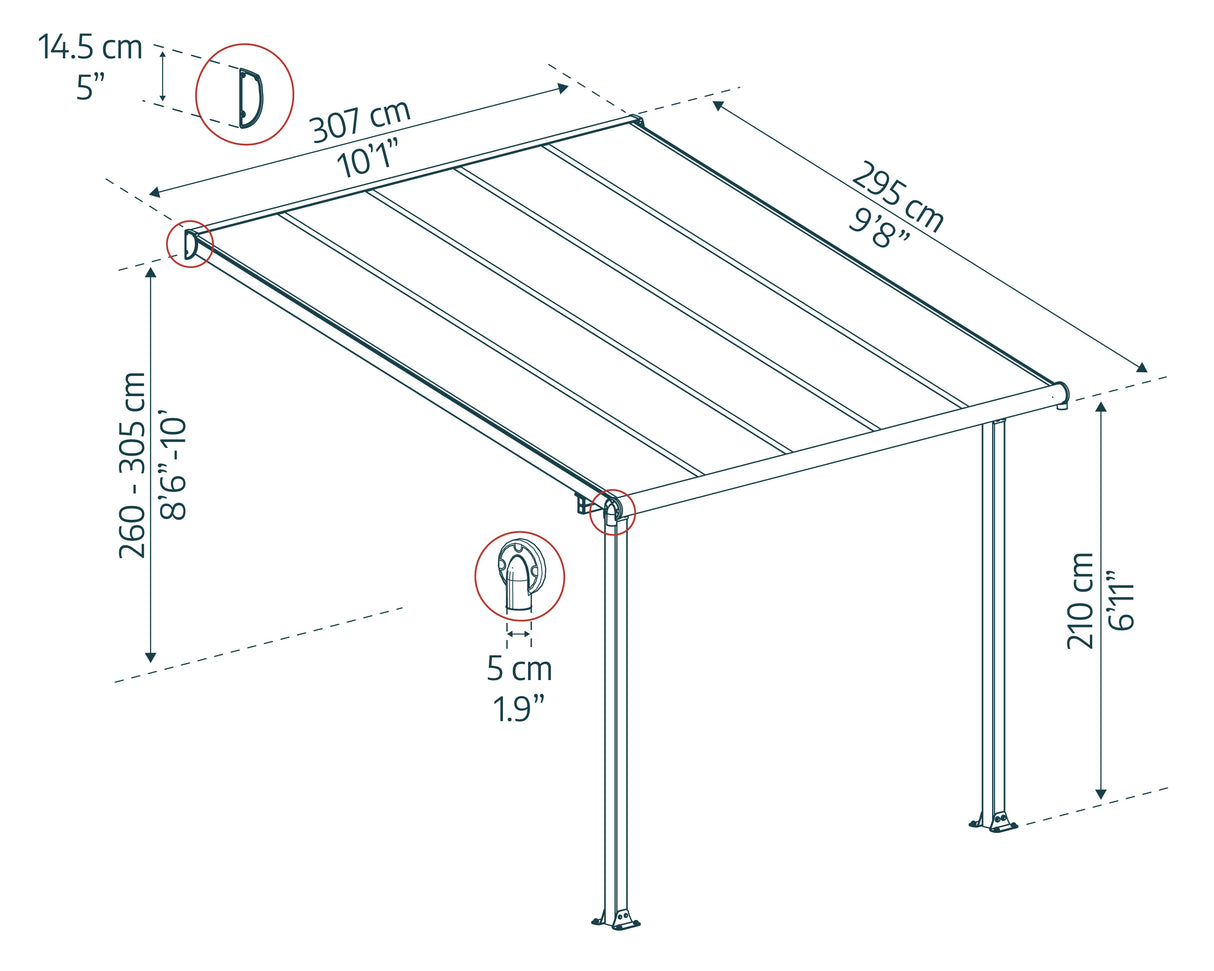 14.5 cm
5”

307 cm
10’1”

295 cm
9’8”

260 - 305 cm
8’6”-10’

5 cm
1.9”

210 cm
6’11”