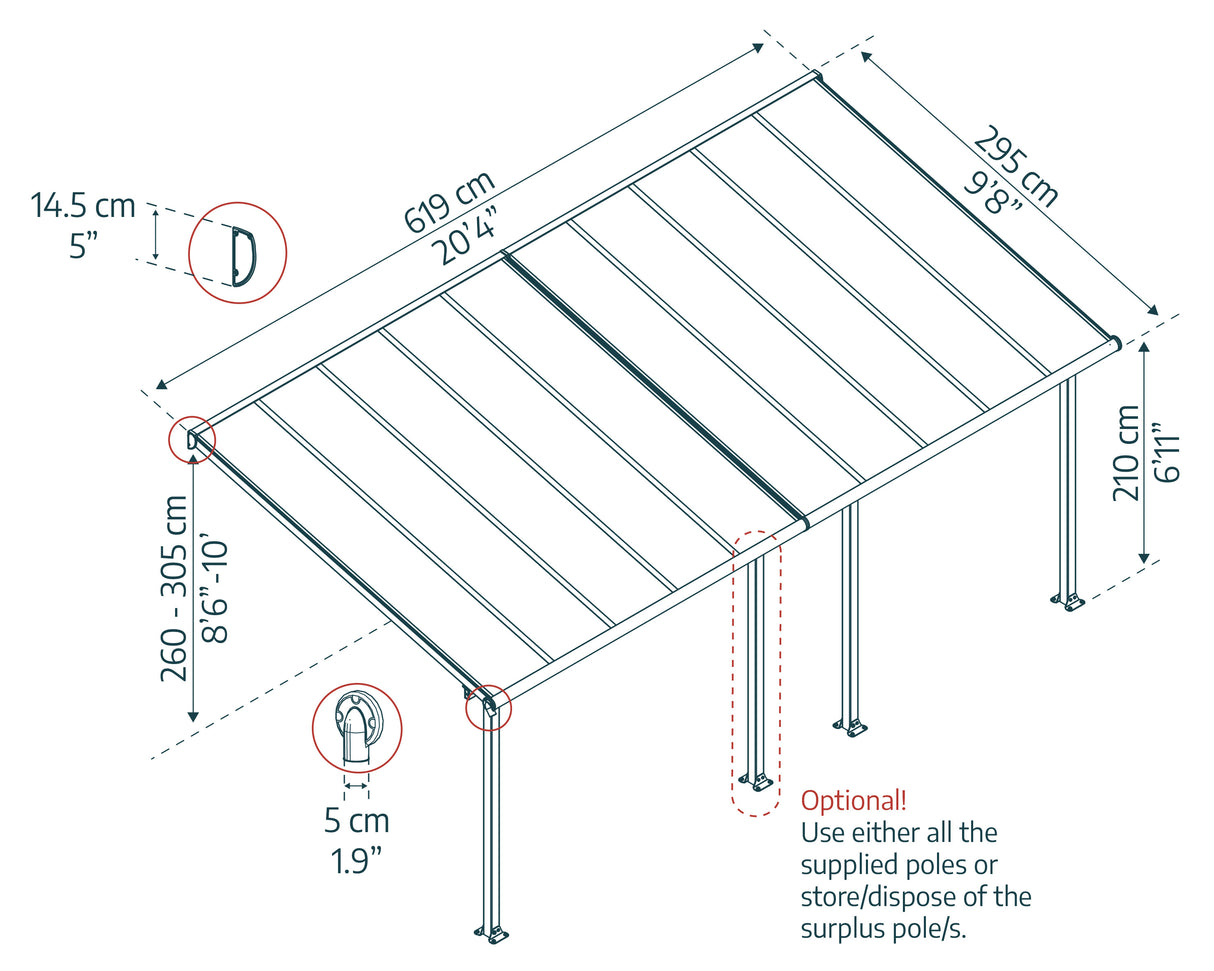 14.5 cm
5”

619 cm
20’4”

295 cm
9’8”

210 cm
6’11”

260 - 305 cm
8’6”-10’

5 cm
1.9”

Optional!
Use either all the supplied poles or store/dispose of the surplus pole/s.