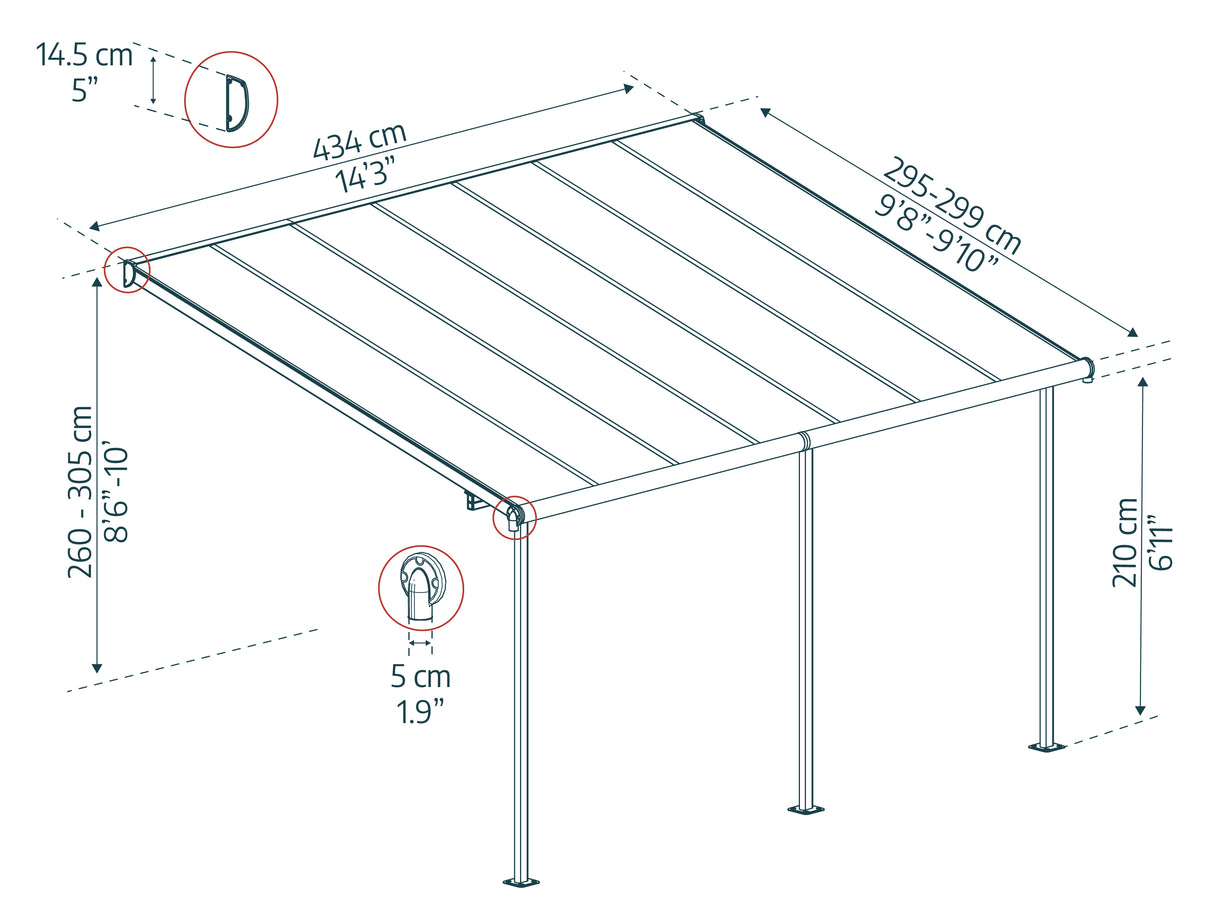 14.5 cm
5”

434 cm
14’3”

295-299 cm
9’8”-9’10”

260 - 305 cm
8’6”-10’

5 cm
1.9”

210 cm
6’11”