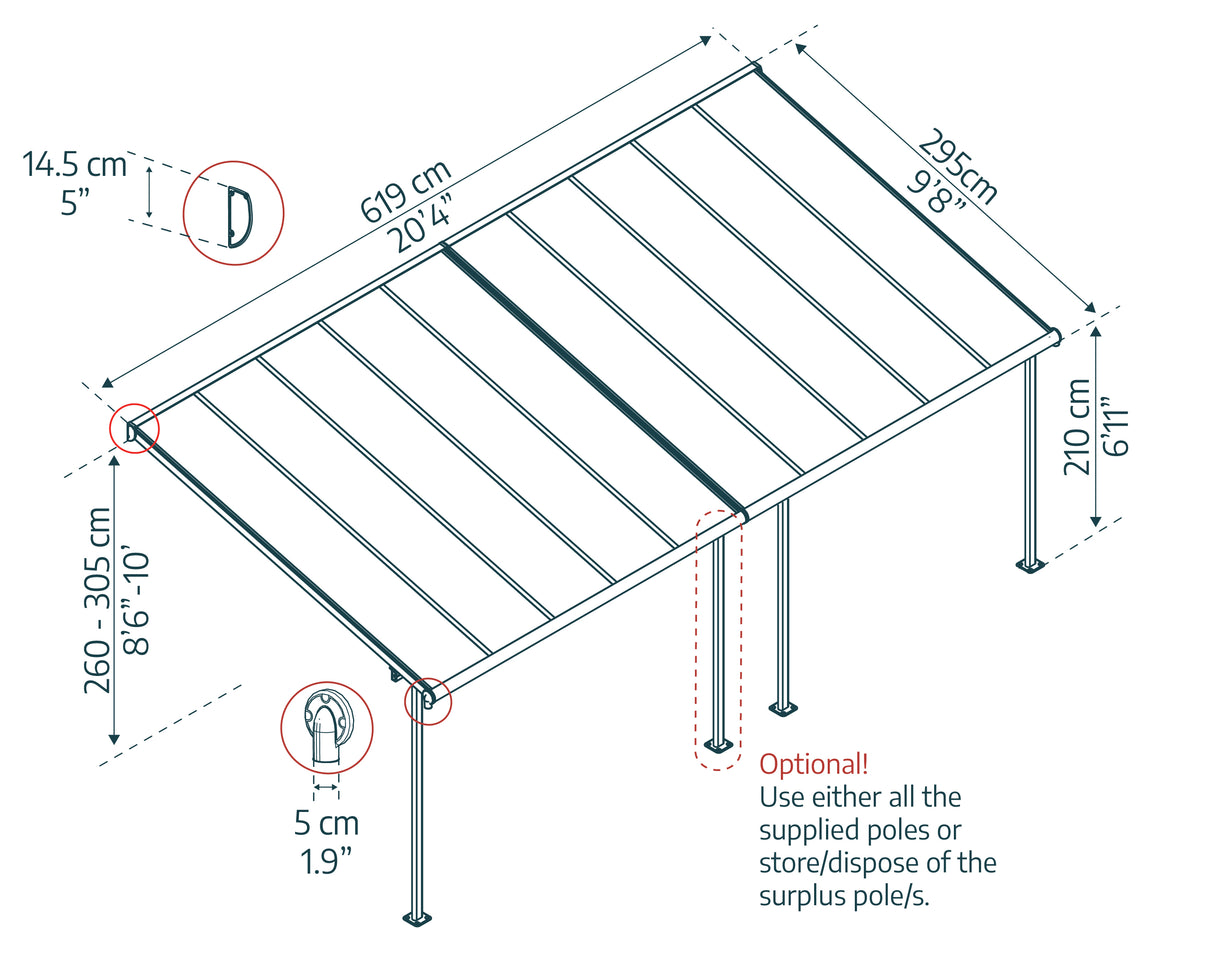 14.5 cm
5”

619 cm
20’4”

295cm
9’8”

210 cm
6’11”

260 - 305 cm
8’6”-10’

5 cm
1.9”

Optional!
Use either all the supplied poles or store/dispose of the surplus pole/s.