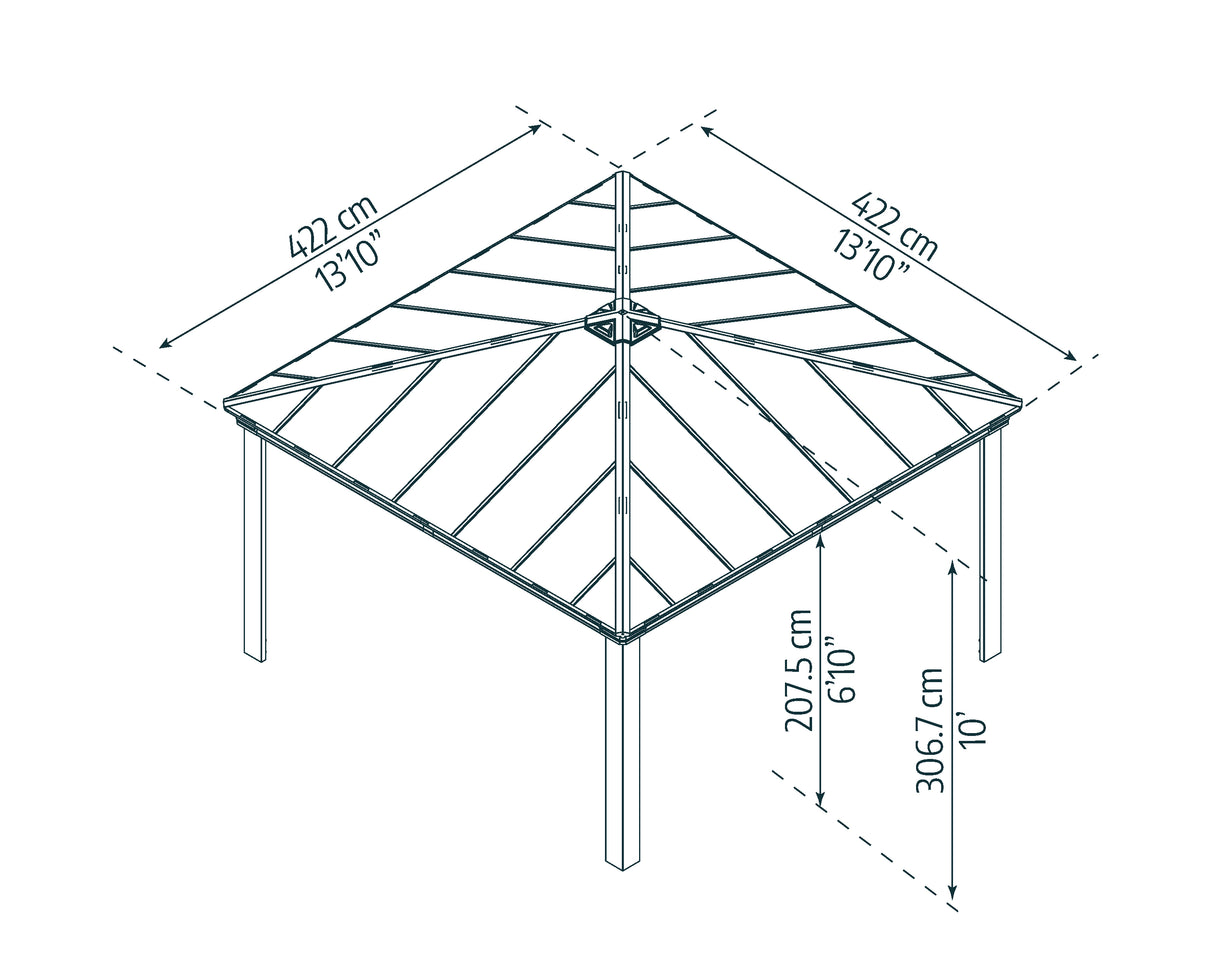 422 cm
13'10"

422 cm
13'10"

207.5 cm
6'10"

306.7 cm
10'