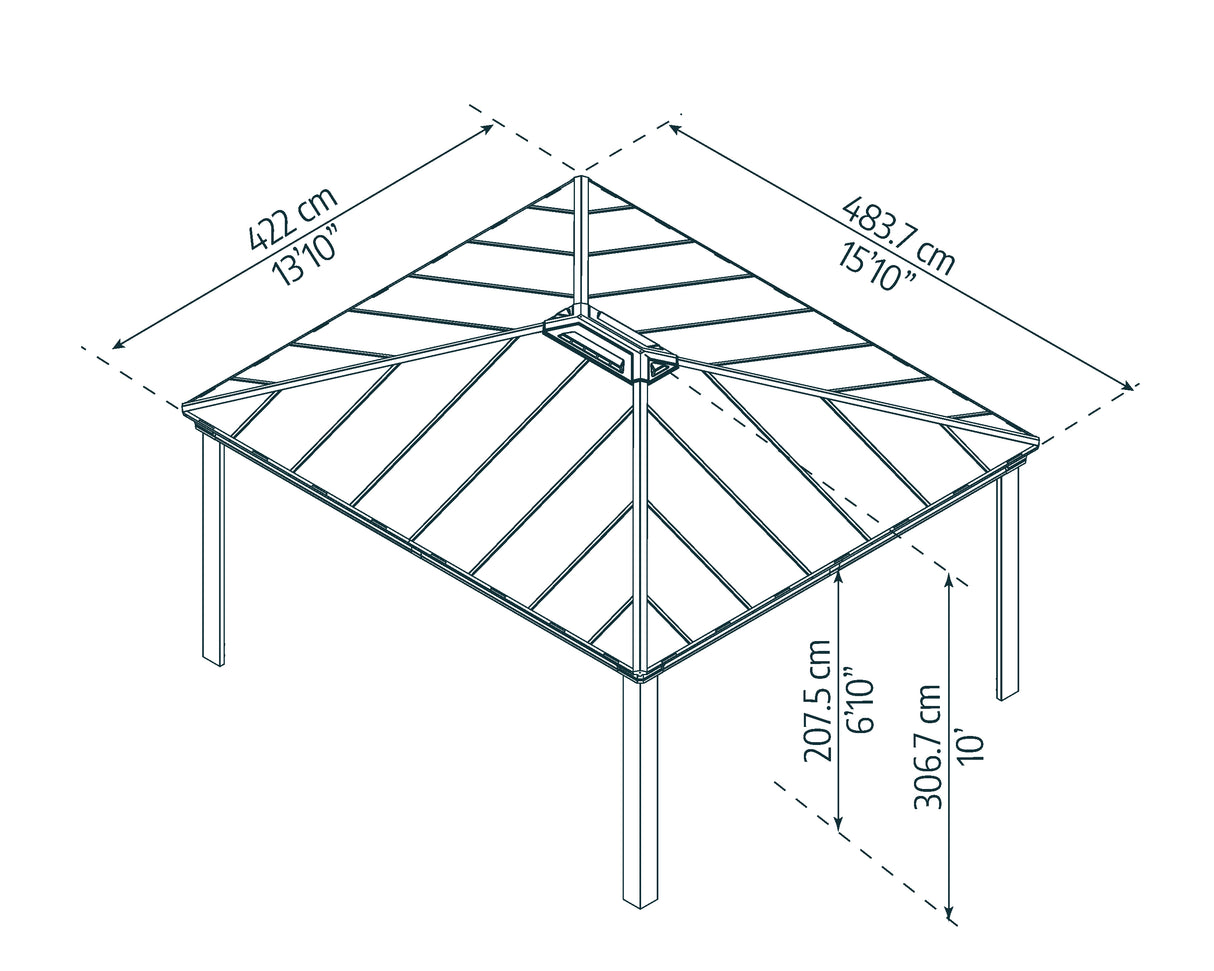 422 cm
13'10"

483.7 cm
15'10"

207.5 cm
6'10"

306.7 cm
10'