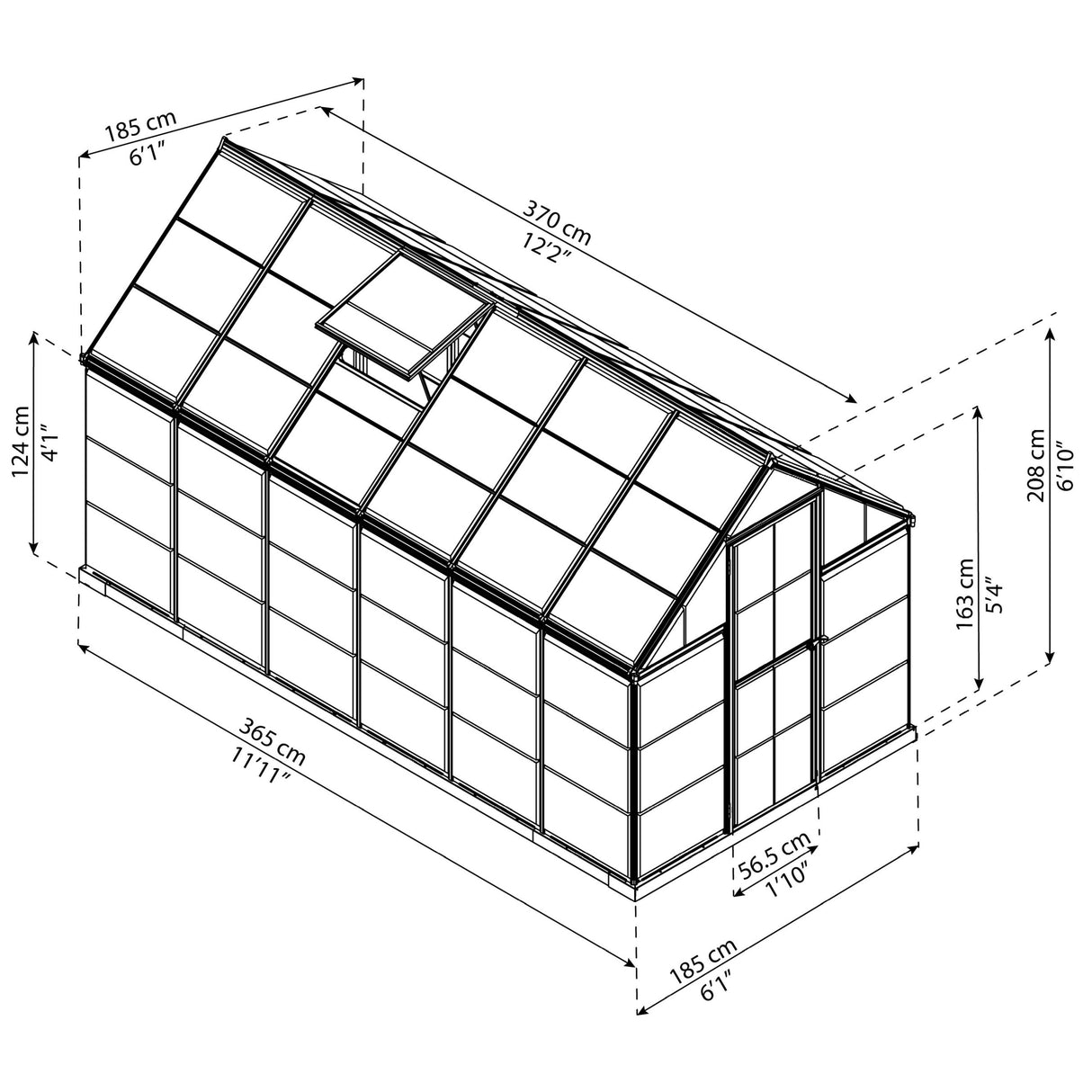 185 cm
6'1"

370 cm
12'2"

124 cm
4'1"

208 cm
6'10"

163 cm
5'4"

365 cm
11'11"

56.5 cm
1'10"

185 cm
6'1"