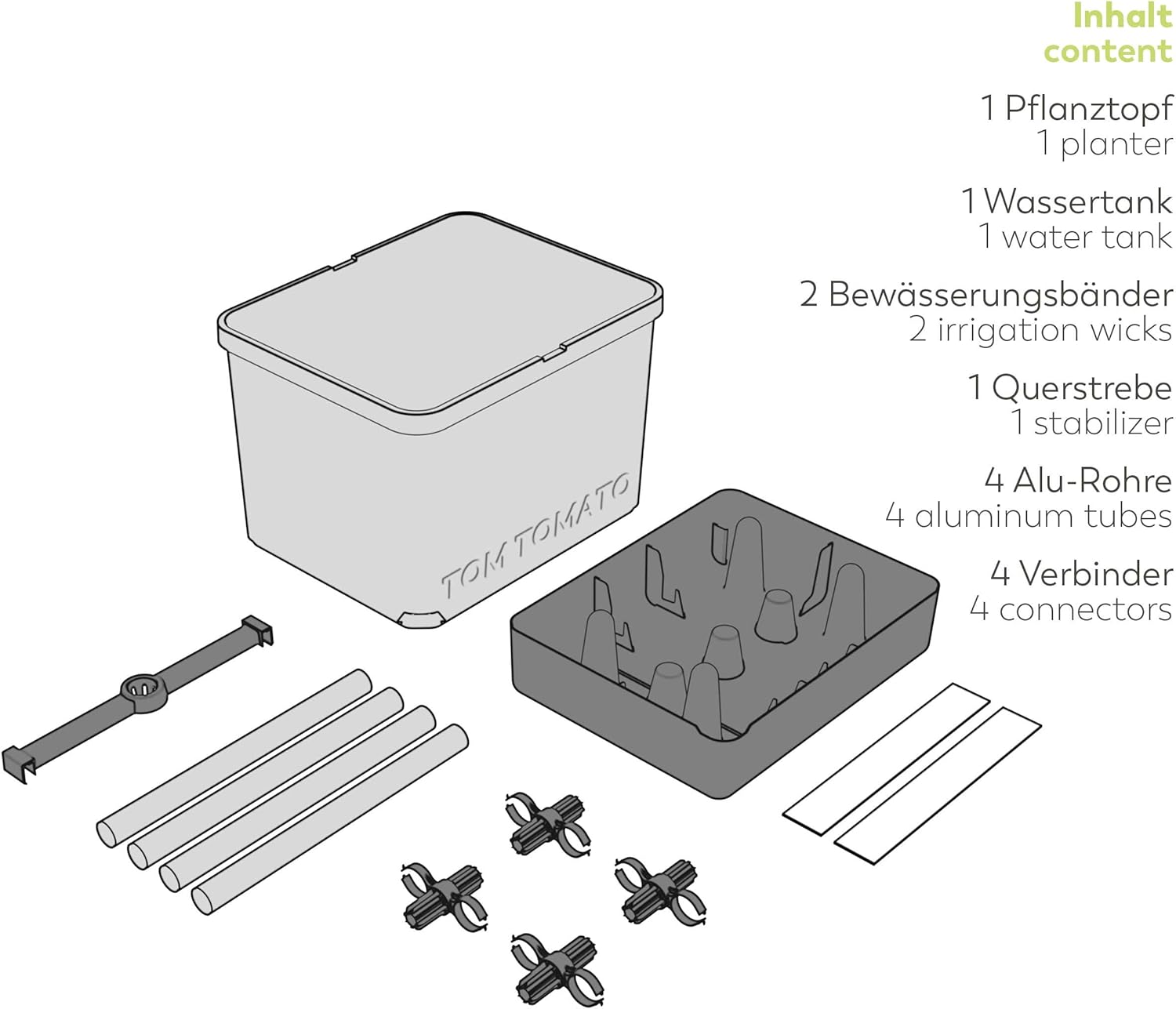 Inhalt
content

1 Pflanztopf
1 planter

1 Wassertank
1 water tank

2 Bewässerungsbänder
2 irrigation wicks

1 Querstrebe
1 stabilizer

4 Alu-Rohre
4 aluminum tubes

4 Verbinder
4 connectors

TOM TOMATO