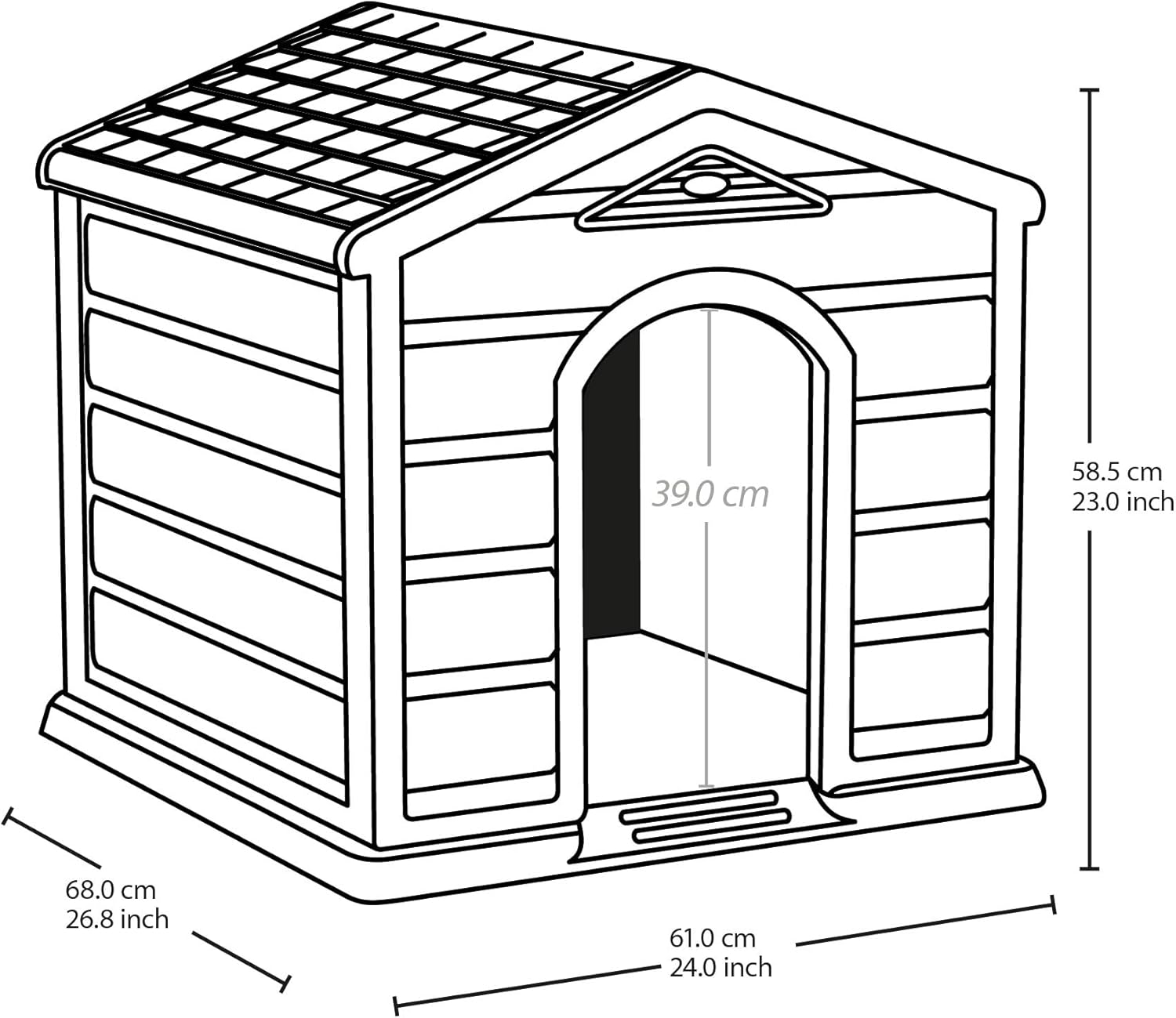 39.0 cm

58.5 cm
23.0 inch

68.0 cm
26.8 inch

61.0 cm
24.0 inch