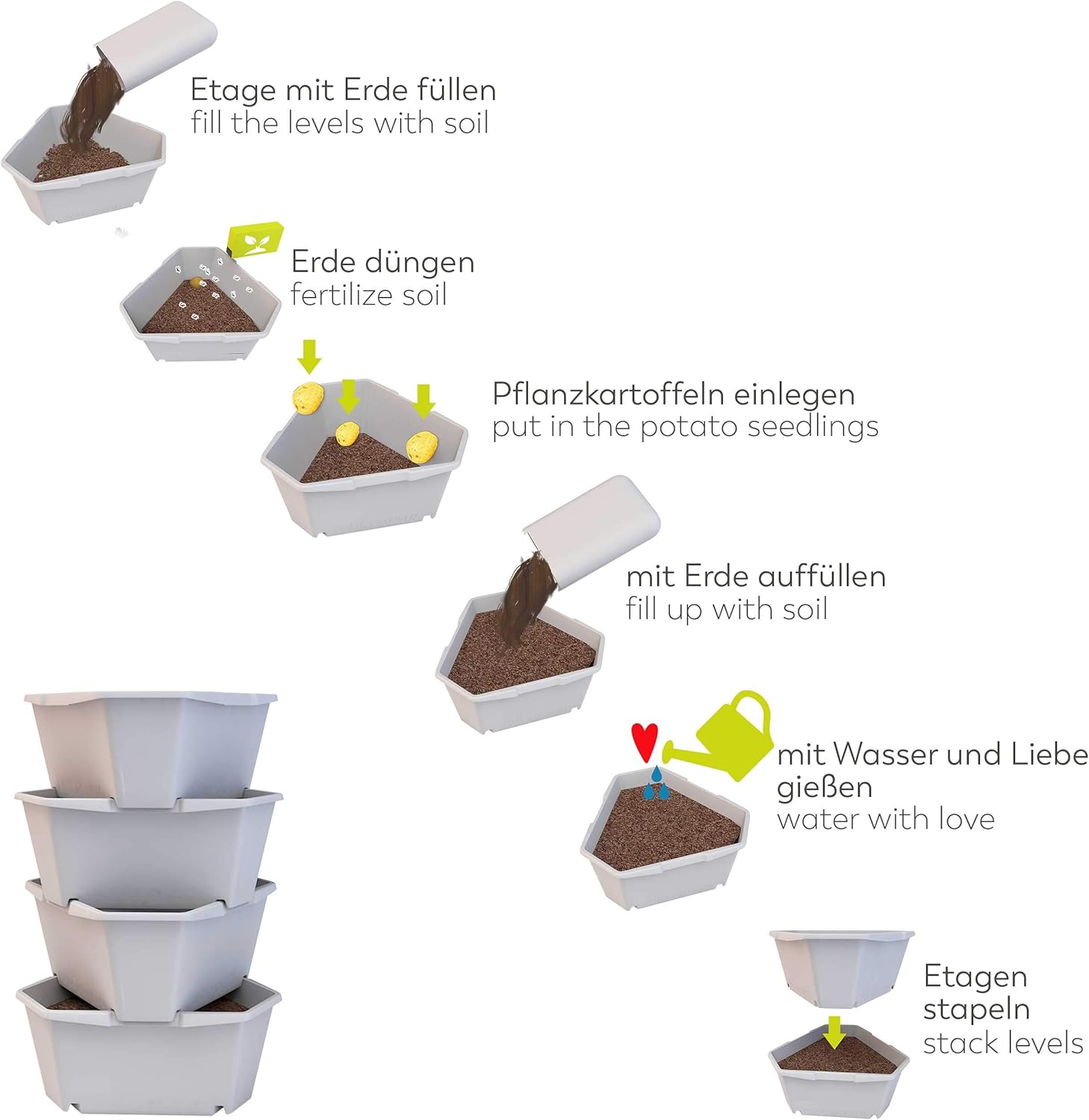 Etage mit Erde füllen
fill the levels with soil

Erde düngen
fertilize soil

Pflanzkartoffeln einlegen
put in the potato seedlings

mit Erde auffüllen
fill up with soil

mit Wasser und Liebe gießen
water with love

Etagen stapeln
stack levels