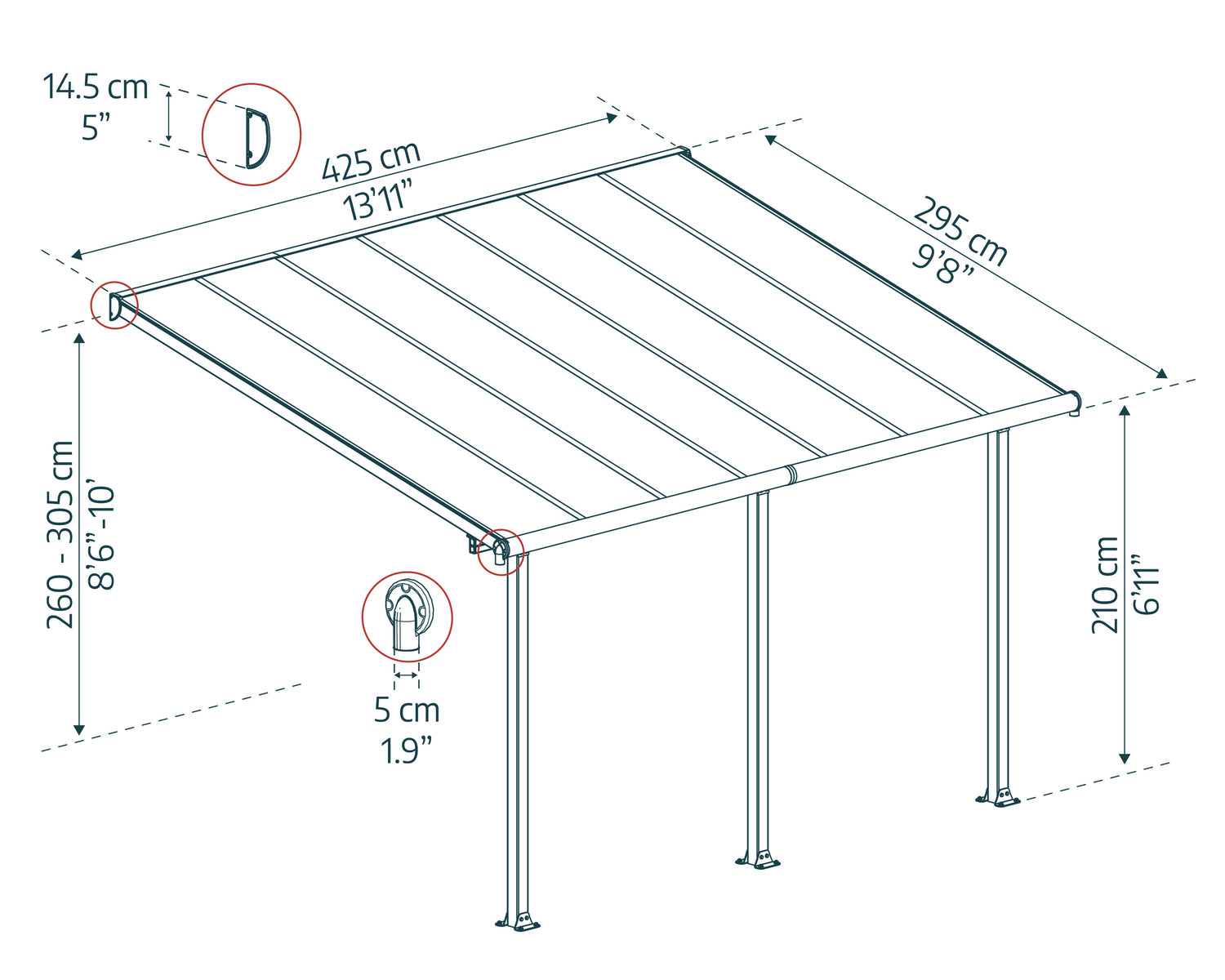 14.5 cm
5”

425 cm
13’11”

295 cm
9’8”

260 - 305 cm
8’6”-10’

5 cm
1.9”

210 cm
6’11”