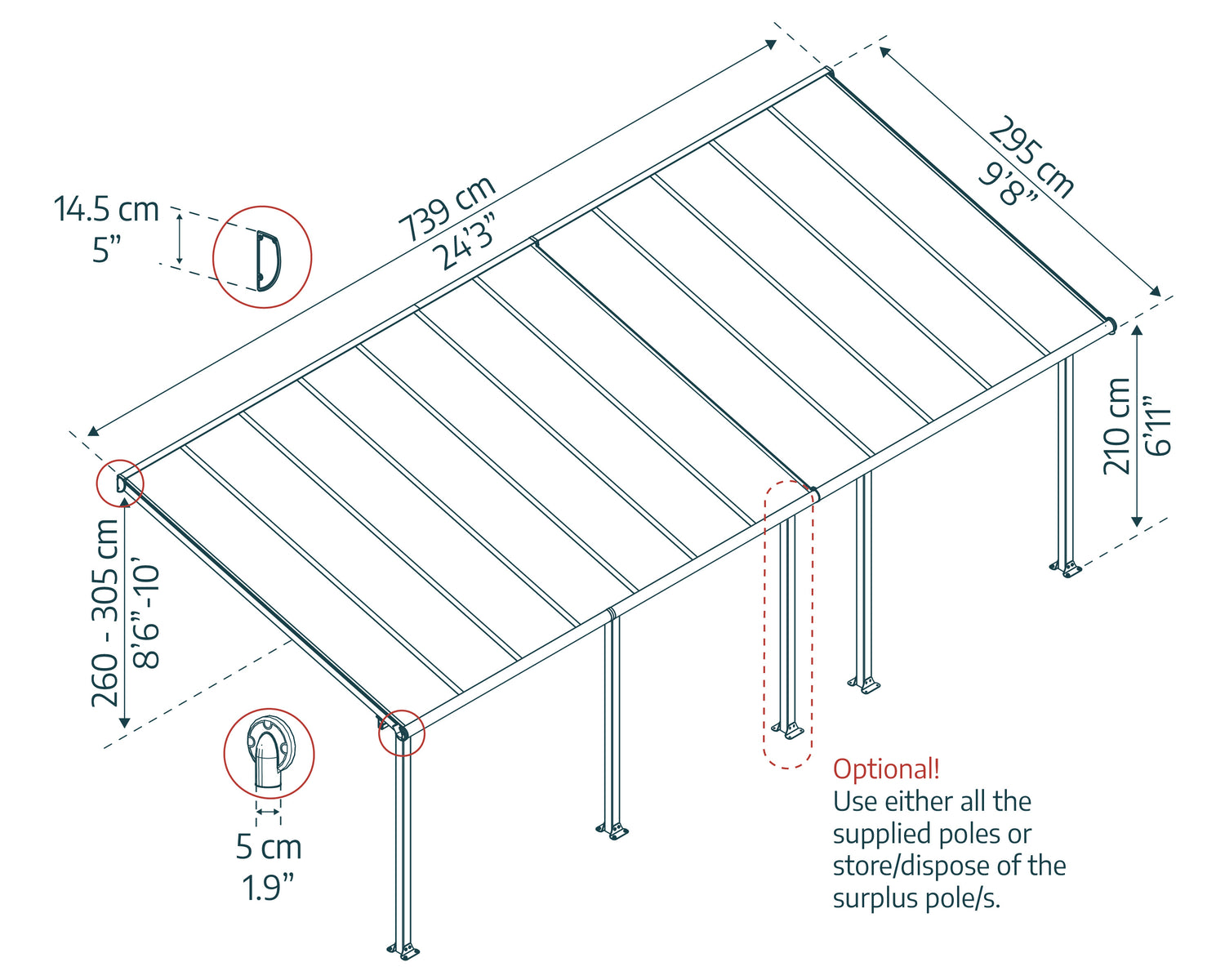 14.5 cm
5”

739 cm
24’3”

295 cm
9’8”

210 cm
6’11”

260 - 305 cm
8’6”-10’

5 cm
1.9”

Optional!
Use either all the supplied poles or store/dispose of the surplus pole/s.