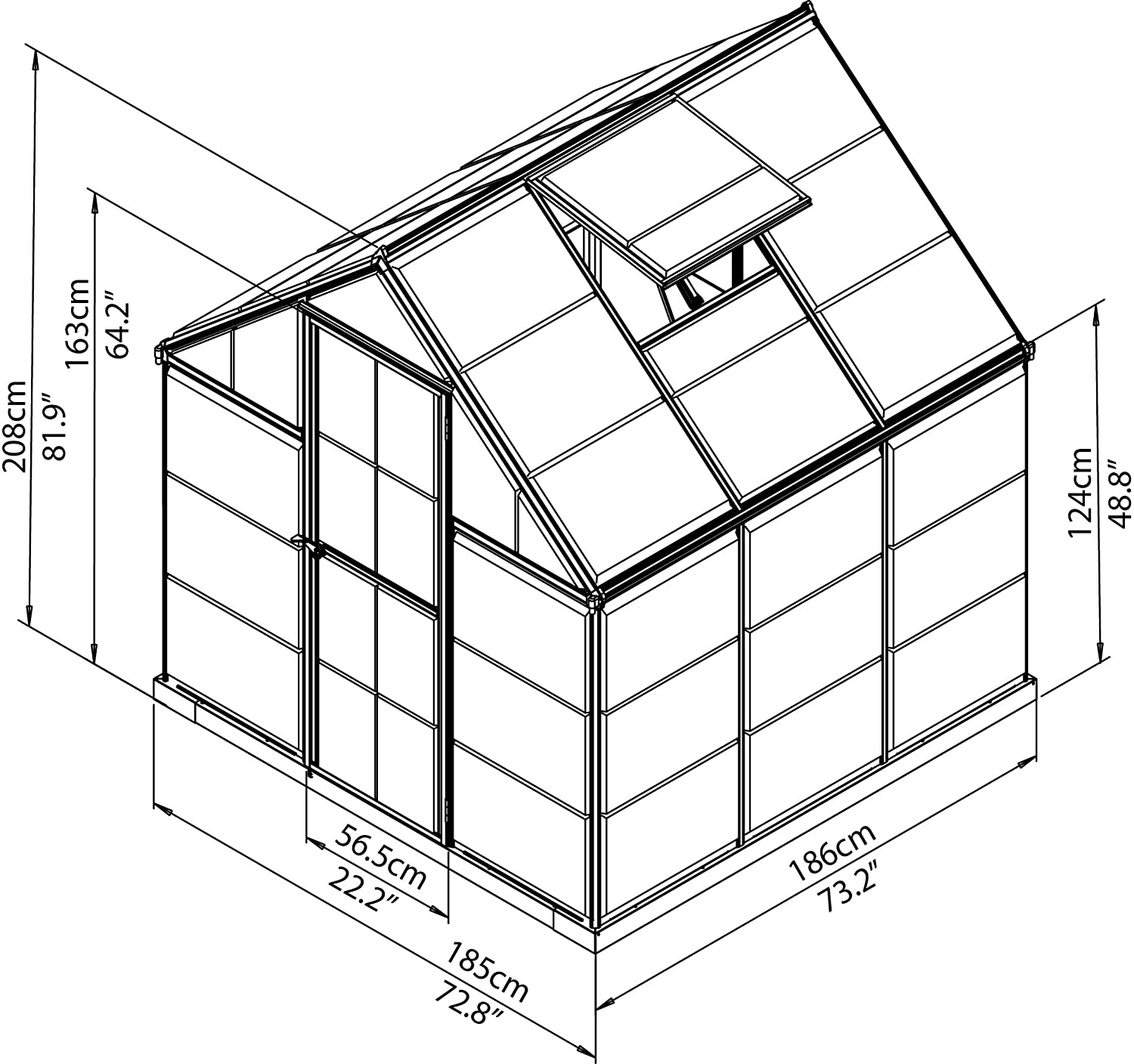 208cm
81.9"

163cm
64.2"

124cm
48.8"

56.5cm
22.2"

185cm
72.8"

186cm
73.2"