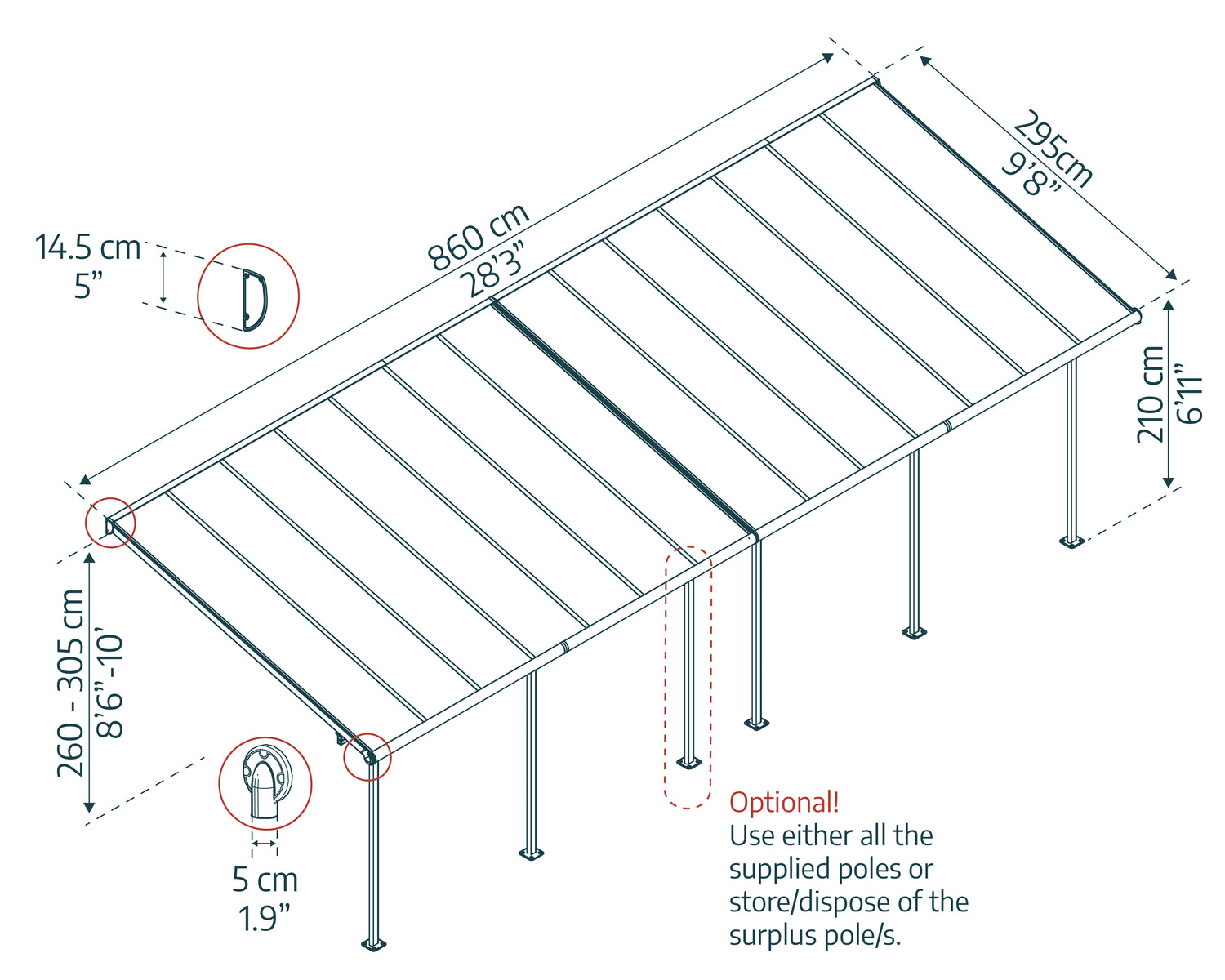 14.5 cm
5”

860 cm
28’3”

295cm
9’8”

210 cm
6’11”

260 - 305 cm
8’6”-10’

5 cm
1.9”

Optional!
Use either all the supplied poles or store/dispose of the surplus pole/s.